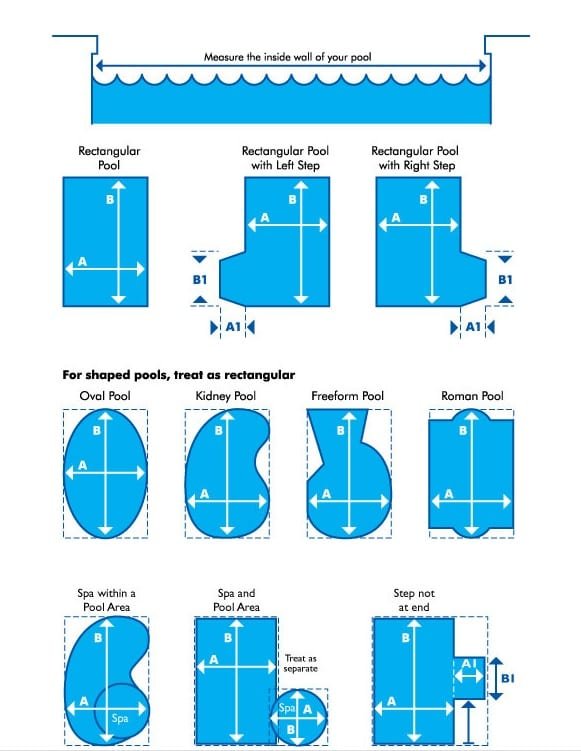 Measure the inside wall of your pool

Rectangular Pool
B
A

Rectangular Pool with Left Step
B
A
B1
A1

Rectangular Pool with Right Step
B
A
B1
A1

For shaped pools, treat as rectangular

Oval Pool
B
A

Kidney Pool
B
A

Freeform Pool
B
A

Roman Pool
B
A

Spa within a Pool Area
B
A
Spa

Spa and Pool Area
B
A
Treat as separate
Spa
A
B

Step not at end
B
A
A1
B1